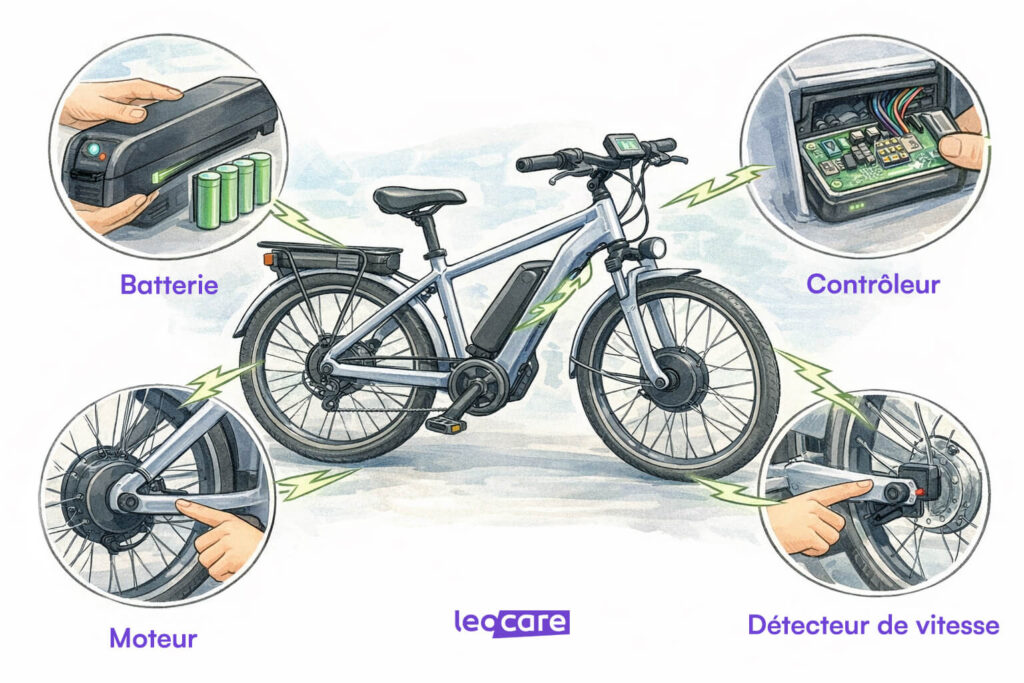 Batterie

Contrôleur

Moteur

leocare

Détecteur de vitesse