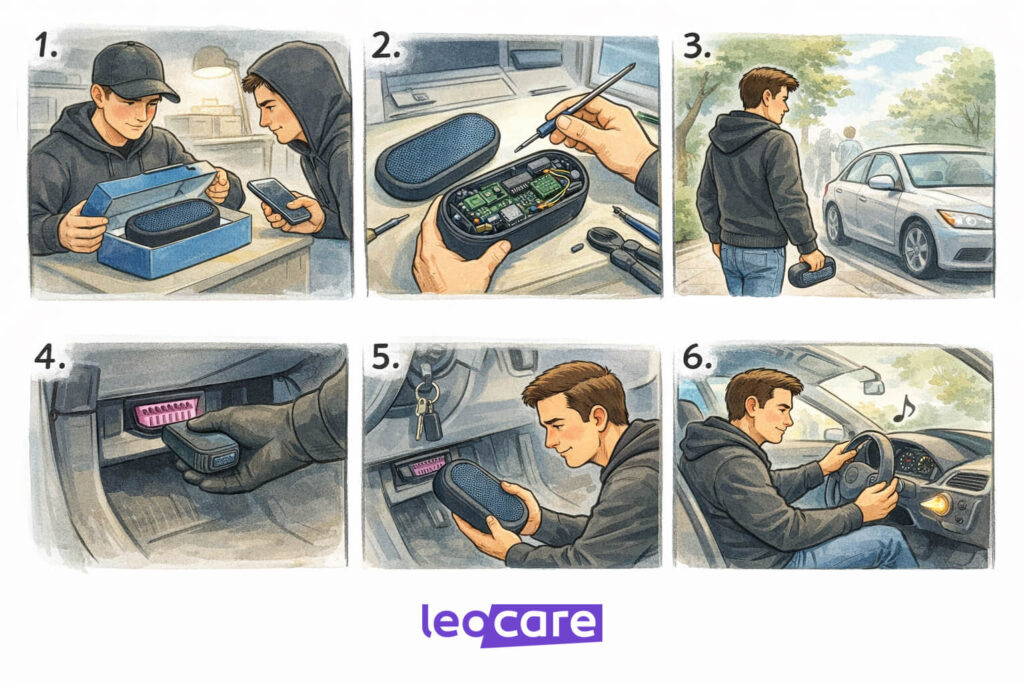 1.

2.

3.

4.

5.

6.

leocare