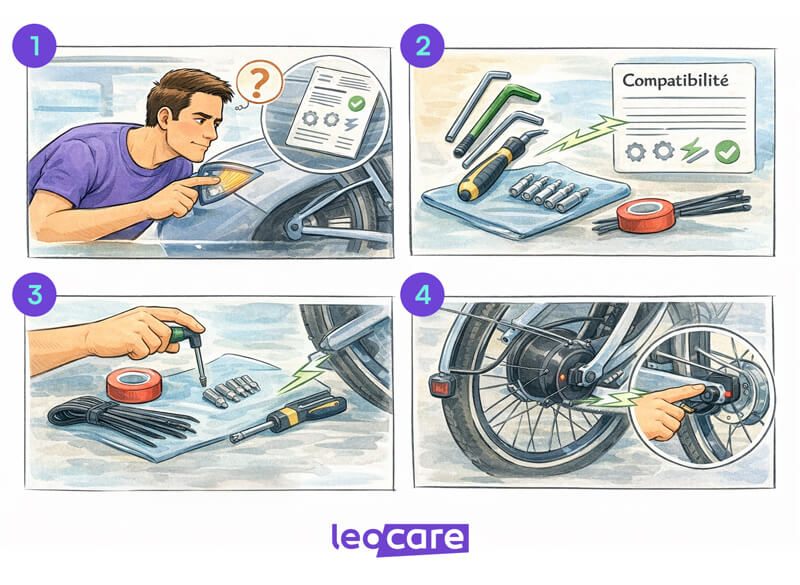 1

?

2

Compatibilité

3

4

leocare