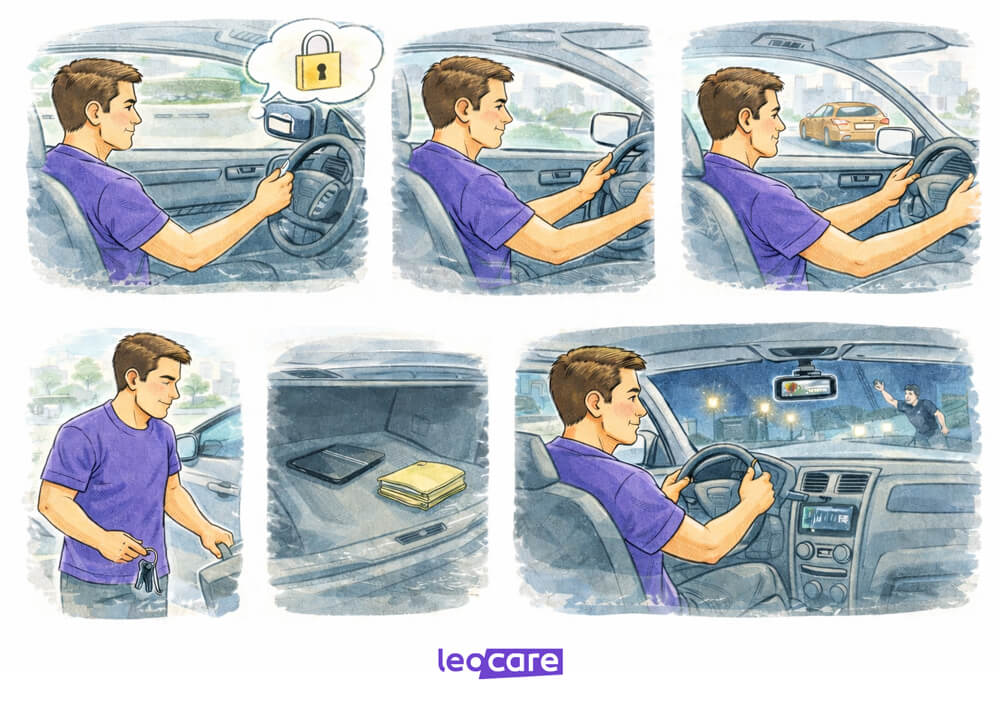 leocare