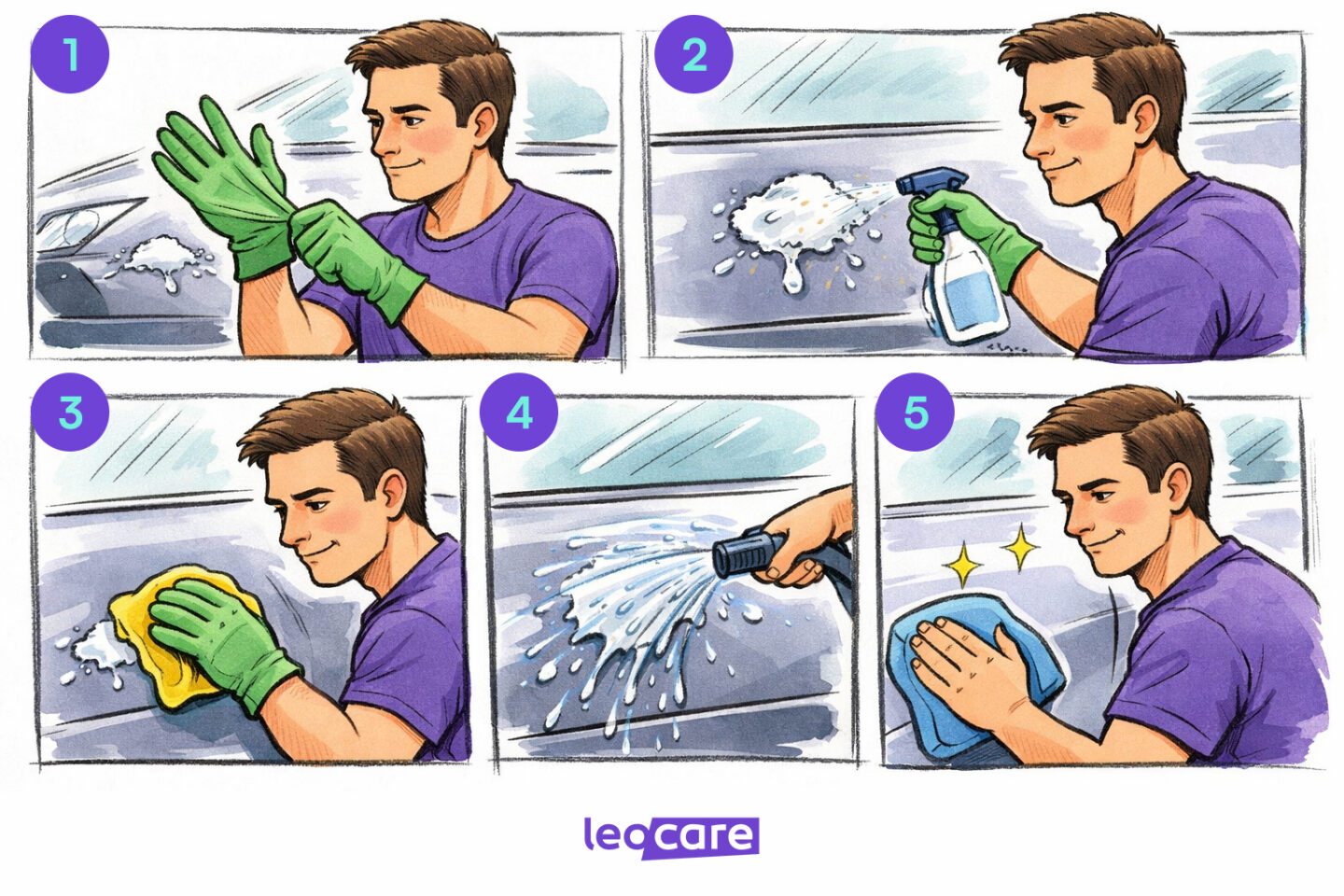 1

2

3

4

5

leocare