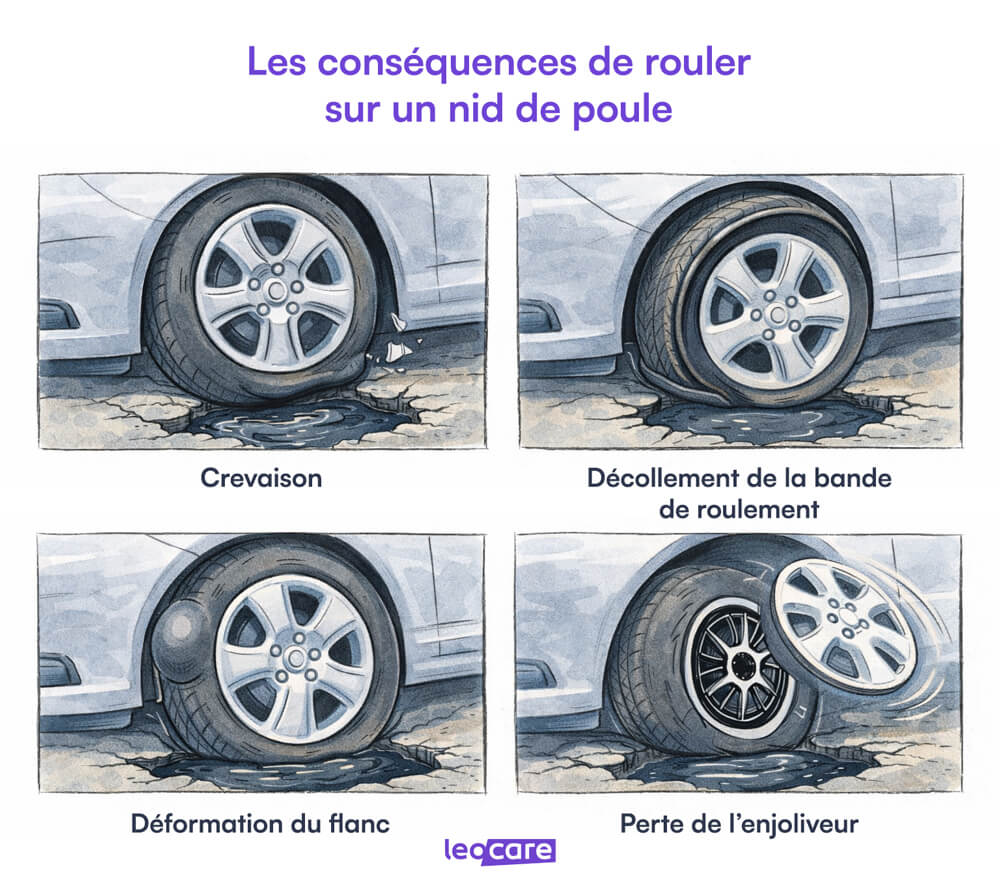 Les conséquences de rouler sur un nid de poule

Crevaison

Décollement de la bande de roulement

Déformation du flanc

Perte de l'enjoliveur

leocare